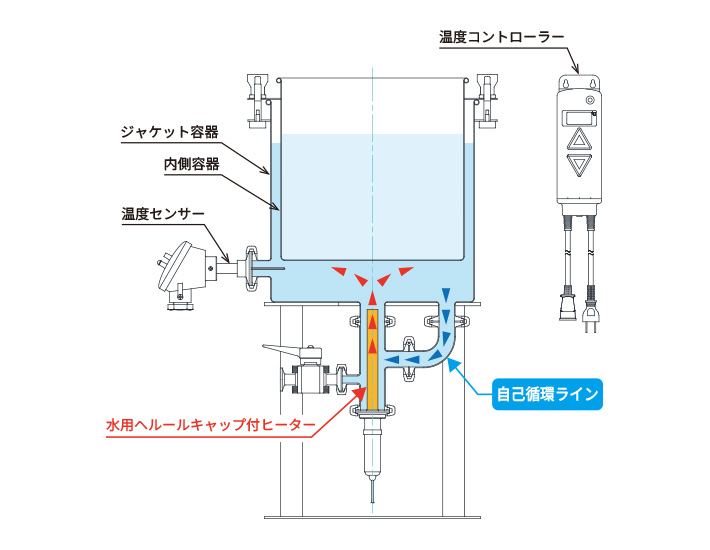 温度コントローラー

ジャケット容器

内側容器

温度センサー

自己循環ライン

水用ヘルールキャップ付ヒーター